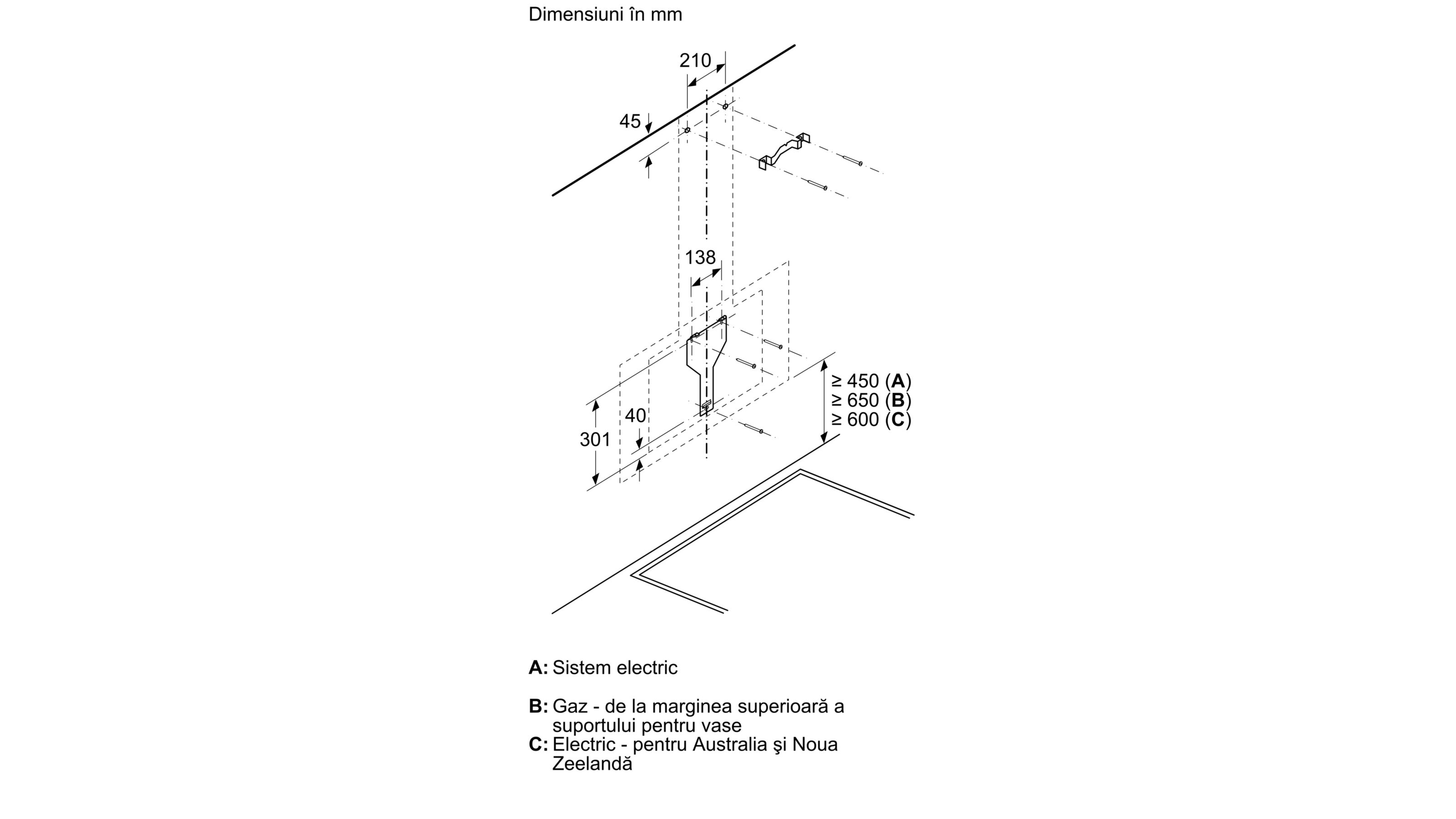 Dimensiuni în mm

210

45

138

≥ 450 (**A**)
≥ 650 (**B**)
≥ 600 (**C**)

40

301

**A:** Sistem electric

**B:** Gaz - de la marginea superioară a suportului pentru vase
**C:** Electric - pentru Australia şi Noua Zeelandă