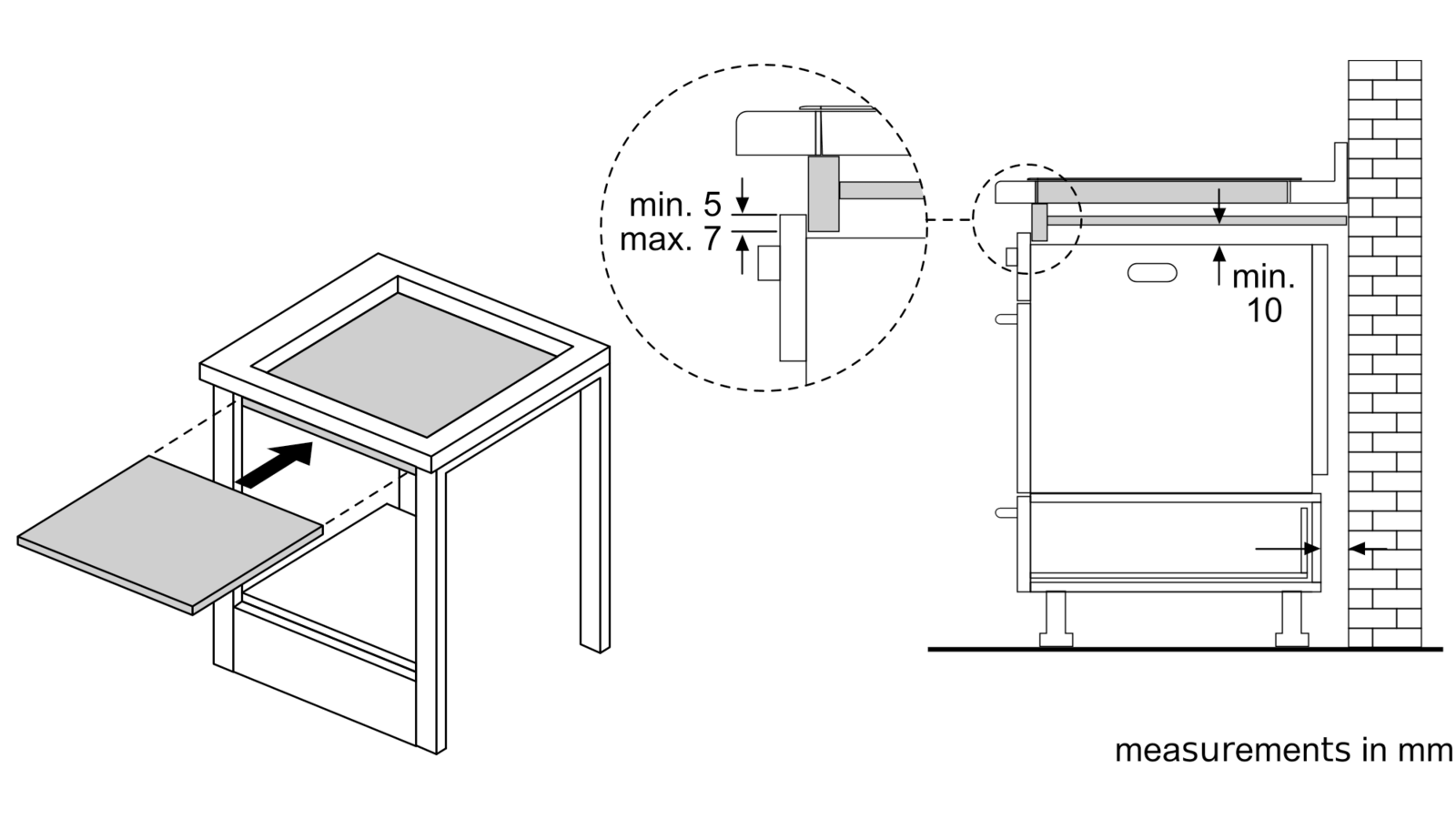 min. 5
max. 7

min.
10

measurements in mm