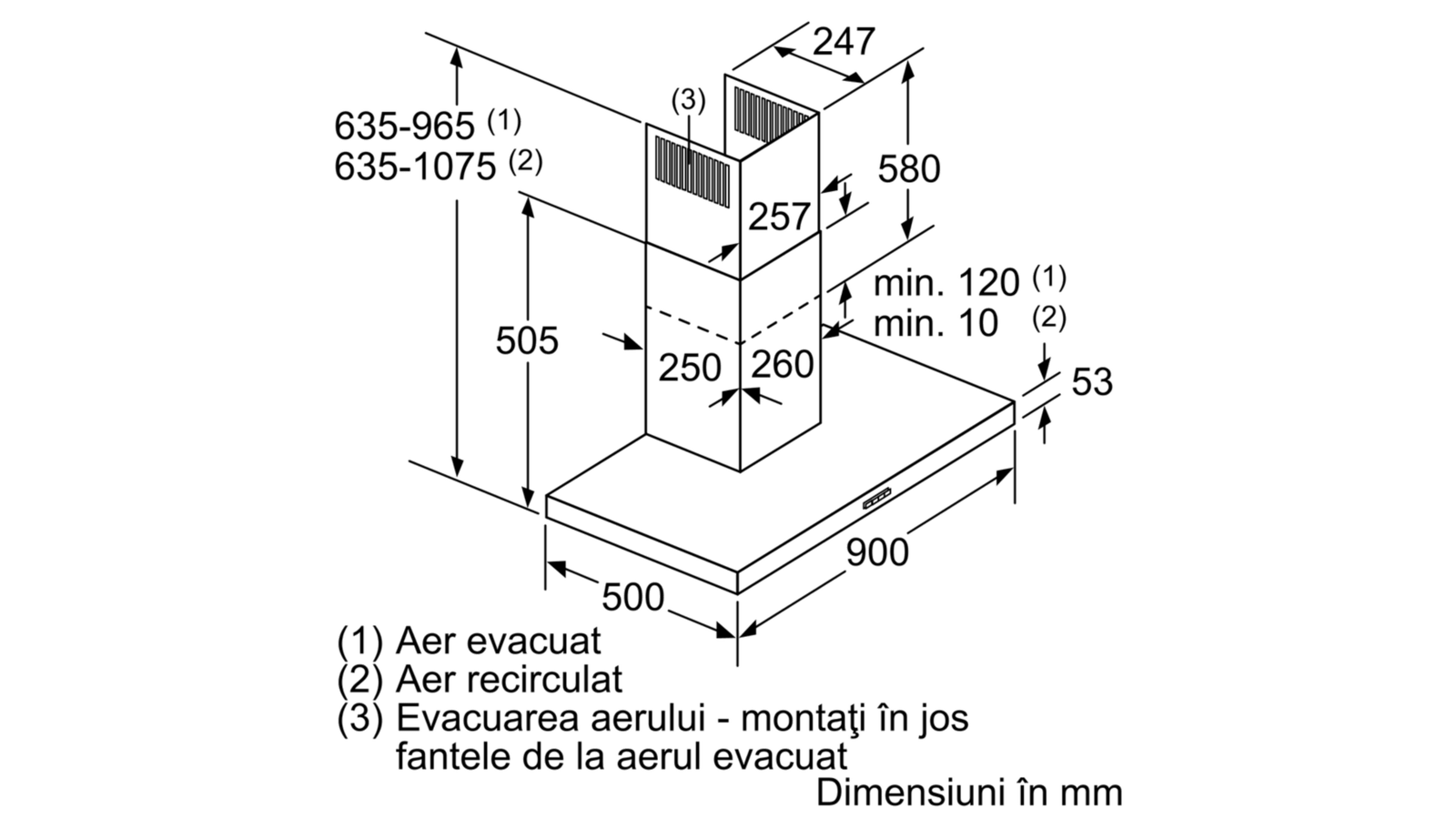 247

(3)

635-965 (1)
635-1075 (2)

580

257

min. 120 (1)
min. 10 (2)

505

250

260

53

900

500

(1) Aer evacuat
(2) Aer recirculat
(3) Evacuarea aerului - montaţi în jos fantele de la aerul evacuat

Dimensiuni în mm