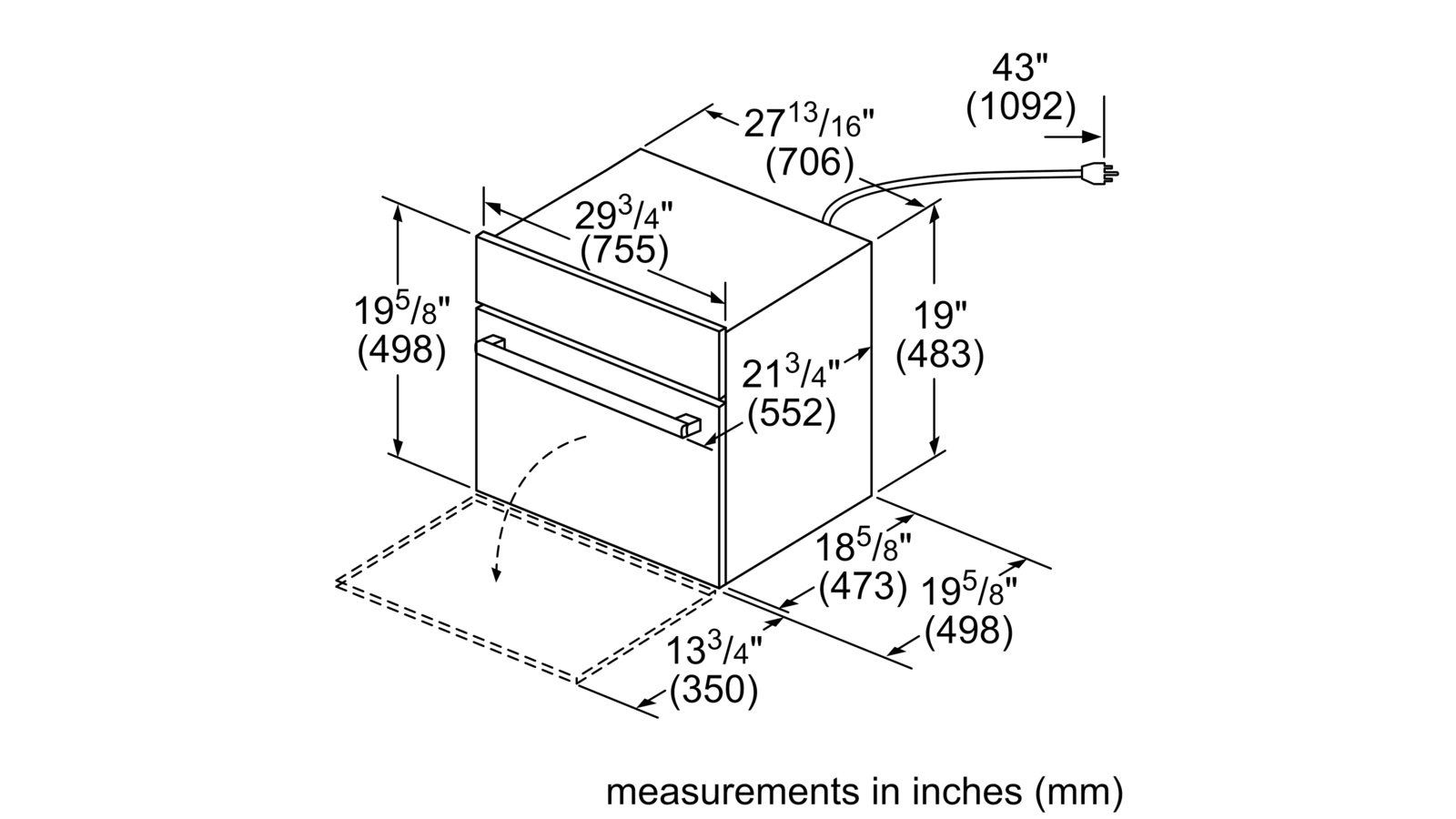 43"
(1092)

$27^{13}/_{16}$"
(706)

$29^{3}/_{4}$"
(755)

$19^{5}/_{8}$"
(498)

19"
(483)

$21^{3}/_{4}$"
(552)

$18^{5}/_{8}$"
(473)

$19^{5}/_{8}$"
(498)

$13^{3}/_{4}$"
(350)

measurements in inches (mm)