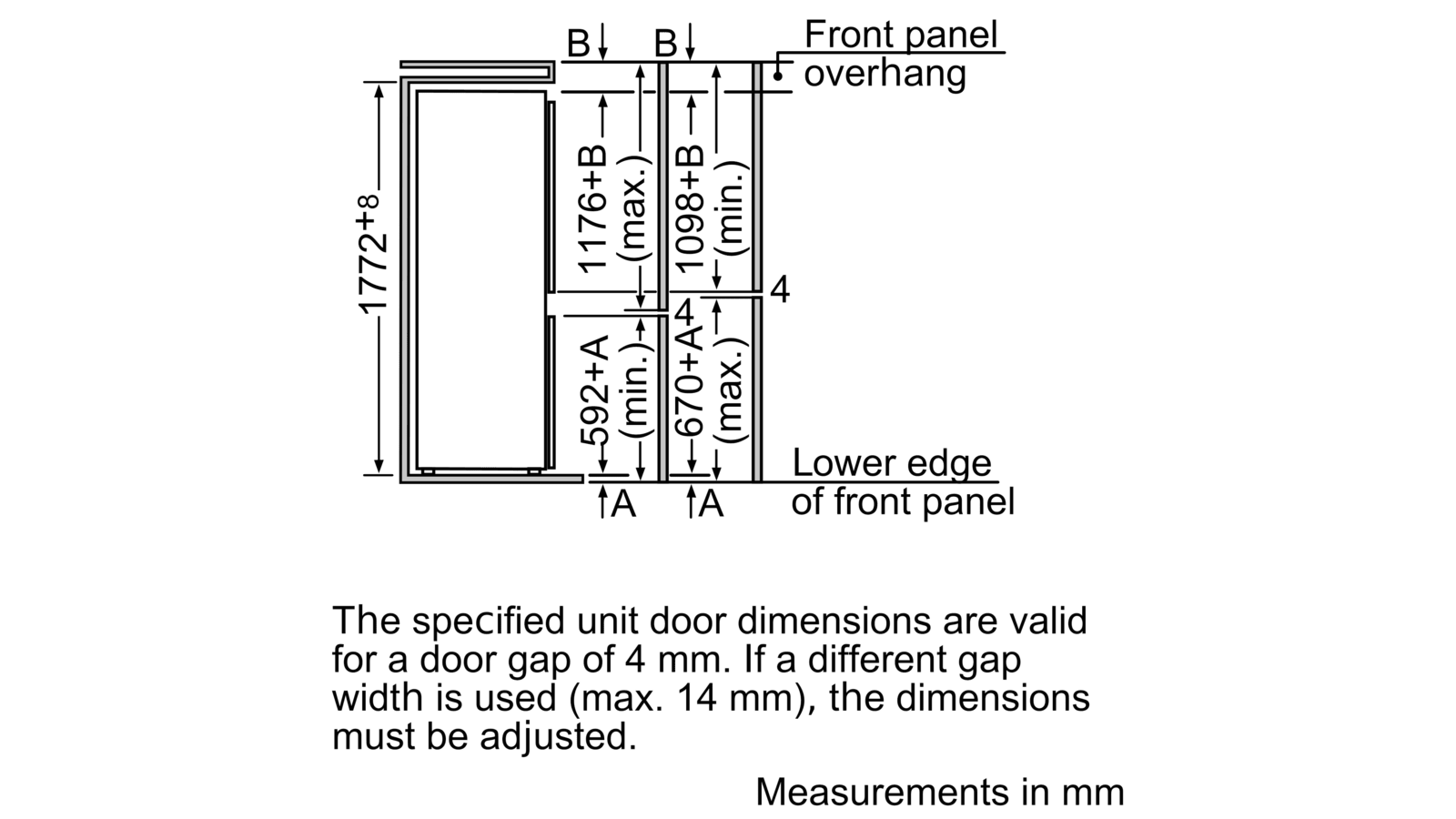 B B Front panel overhang

$1772^{+8}$

1176+B (max.)

1098+B (min.)

4

4

592+A (min.)

670+A (max.)

A A Lower edge of front panel

The specified unit door dimensions are valid for a door gap of 4 mm. If a different gap width is used (max. 14 mm), the dimensions must be adjusted.

Measurements in mm