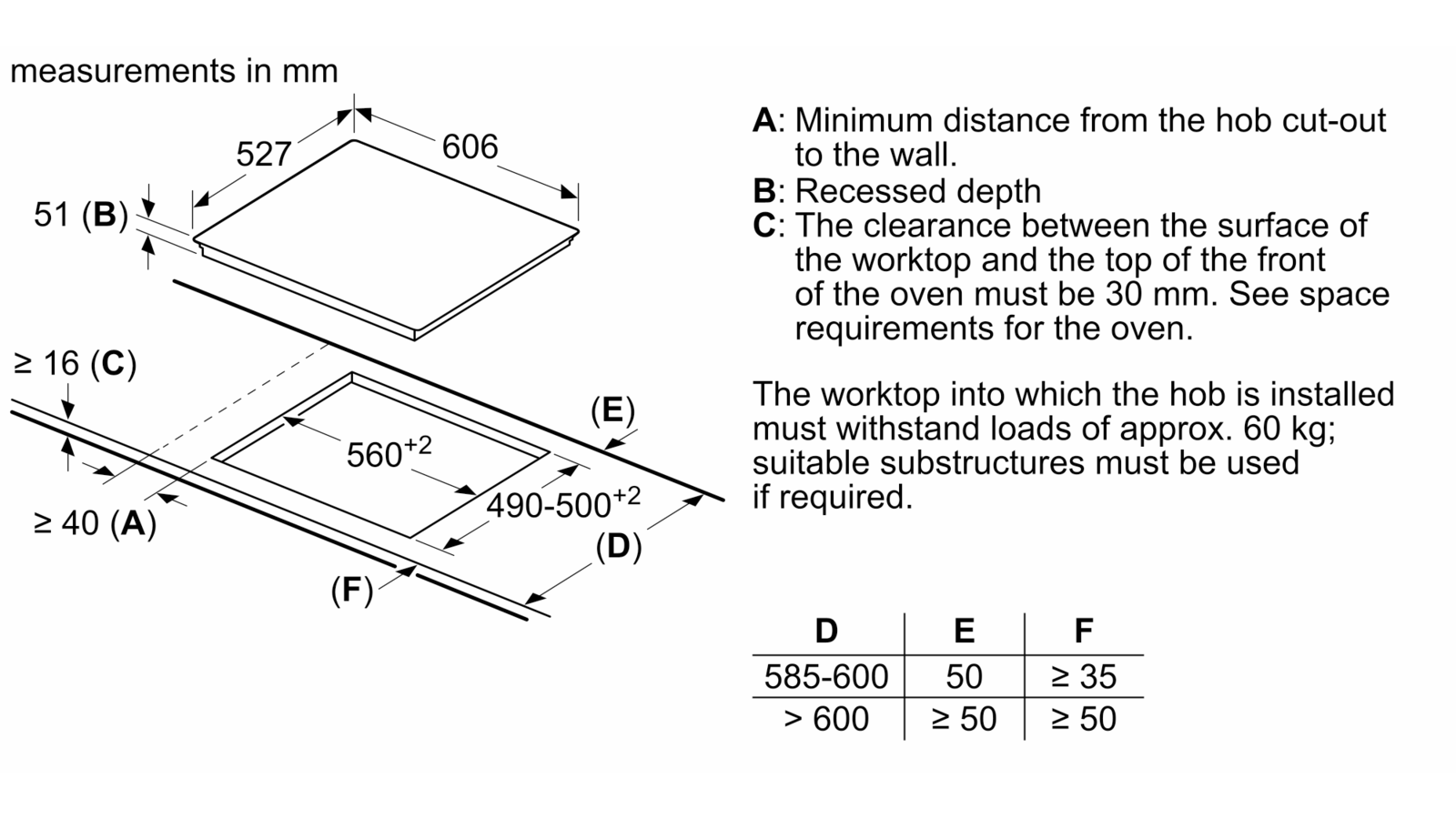 measurements in mm

527

606

51 (B)

≥ 16 (C)

(E)

$560^{+2}$

$490\text{-}500^{+2}$

≥ 40 (A)

(D)

(F)

A: Minimum distance from the hob cut-out to the wall.
B: Recessed depth
C: The clearance between the surface of the worktop and the top of the front of the oven must be 30 mm. See space requirements for the oven.

The worktop into which the hob is installed must withstand loads of approx. 60 kg; suitable substructures must be used if required.

| D | E | F |
|---|---|---|
| 585-600 | 50 | ≥ 35 |
| > 600 | ≥ 50 | ≥ 50 |