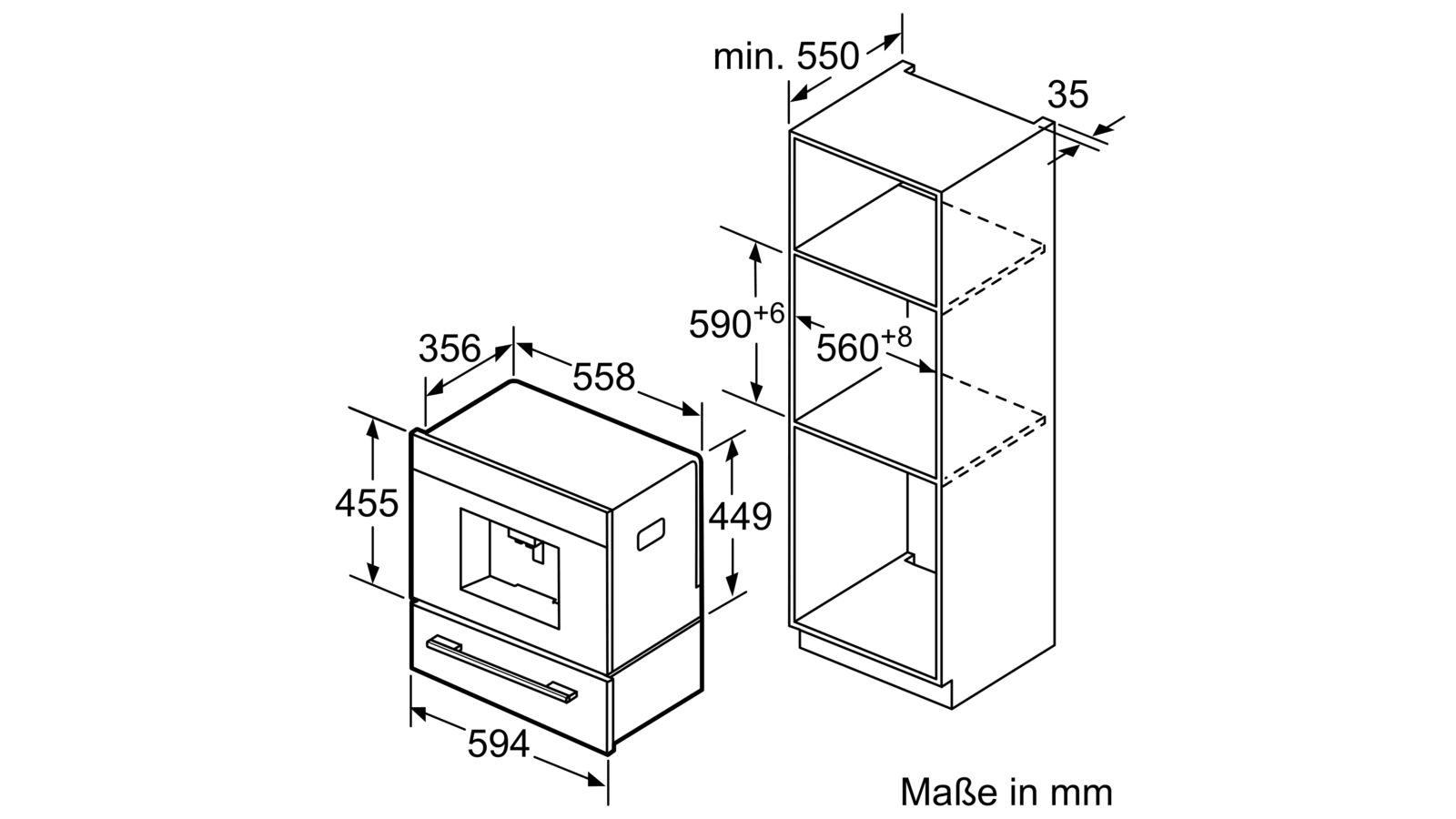 min. 550

35

$590^{+6}$

$560^{+8}$

356

558

455

449

594

Maße in mm