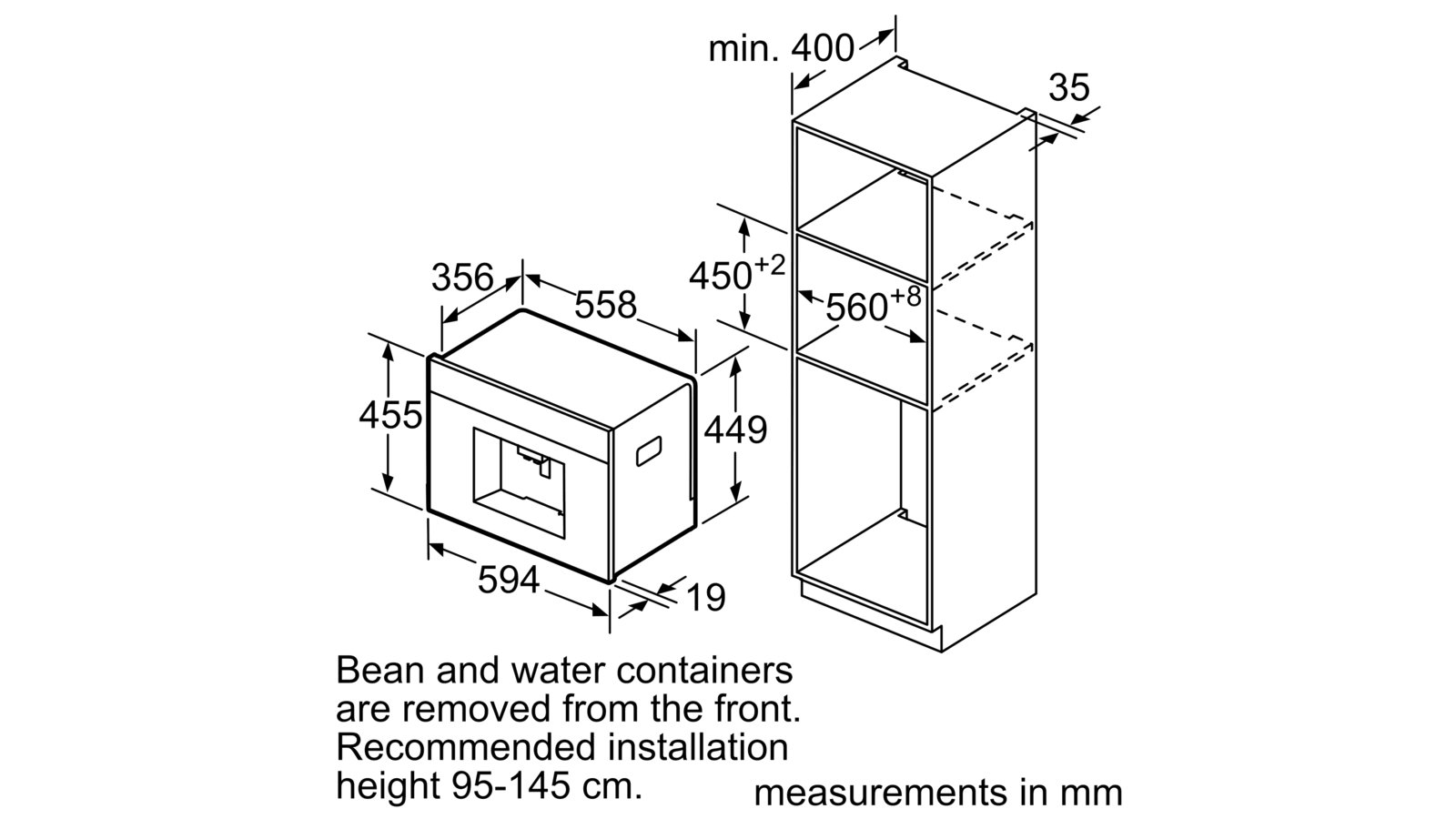 min. 400

35

356

558

$450^{+2}$

$560^{+8}$

455

449

594

19

Bean and water containers are removed from the front. Recommended installation height 95-145 cm.

measurements in mm