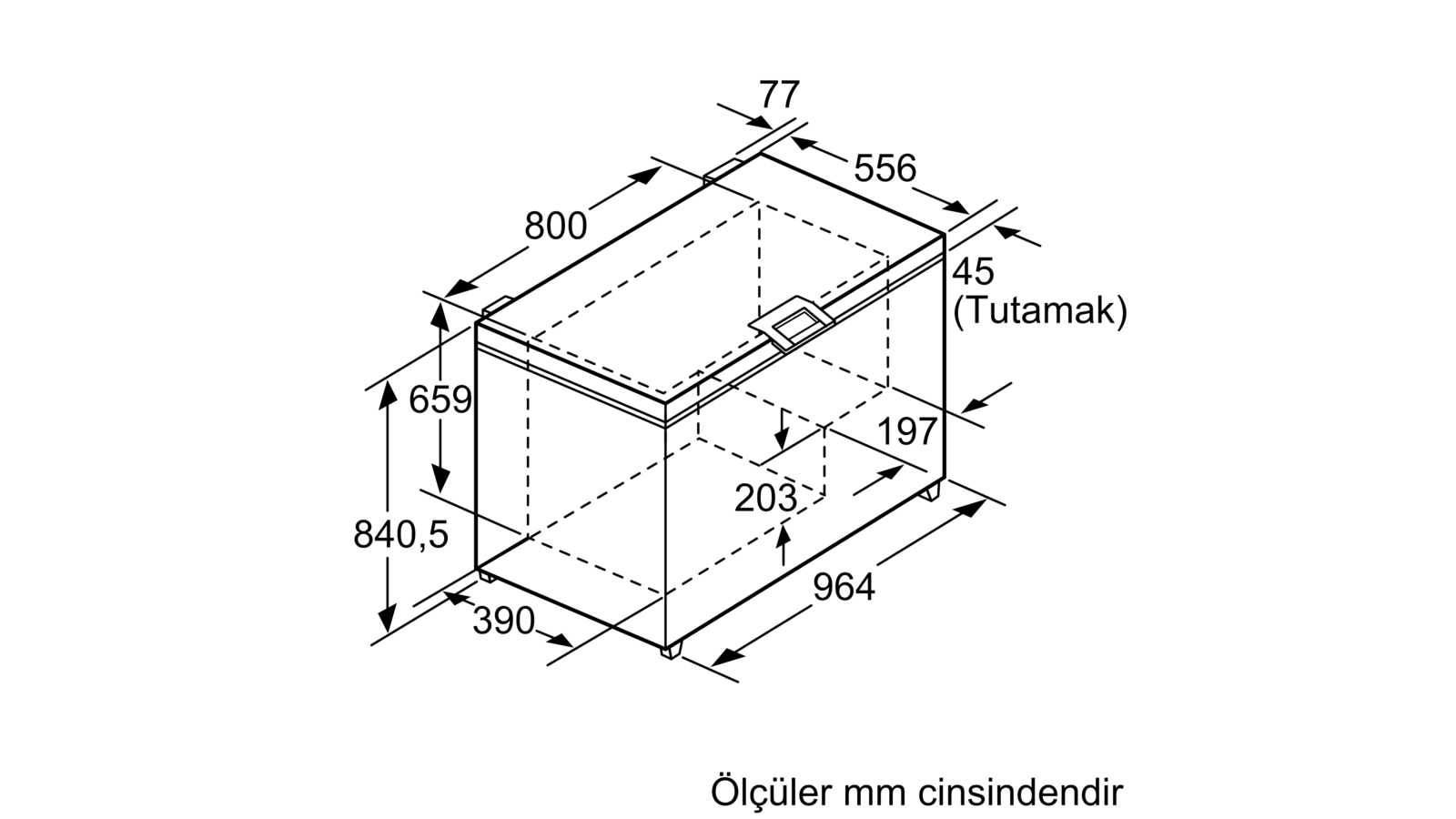 77
556
800
45
(Tutamak)
659
197
203
840,5
964
390

Ölçüler mm cinsindendir