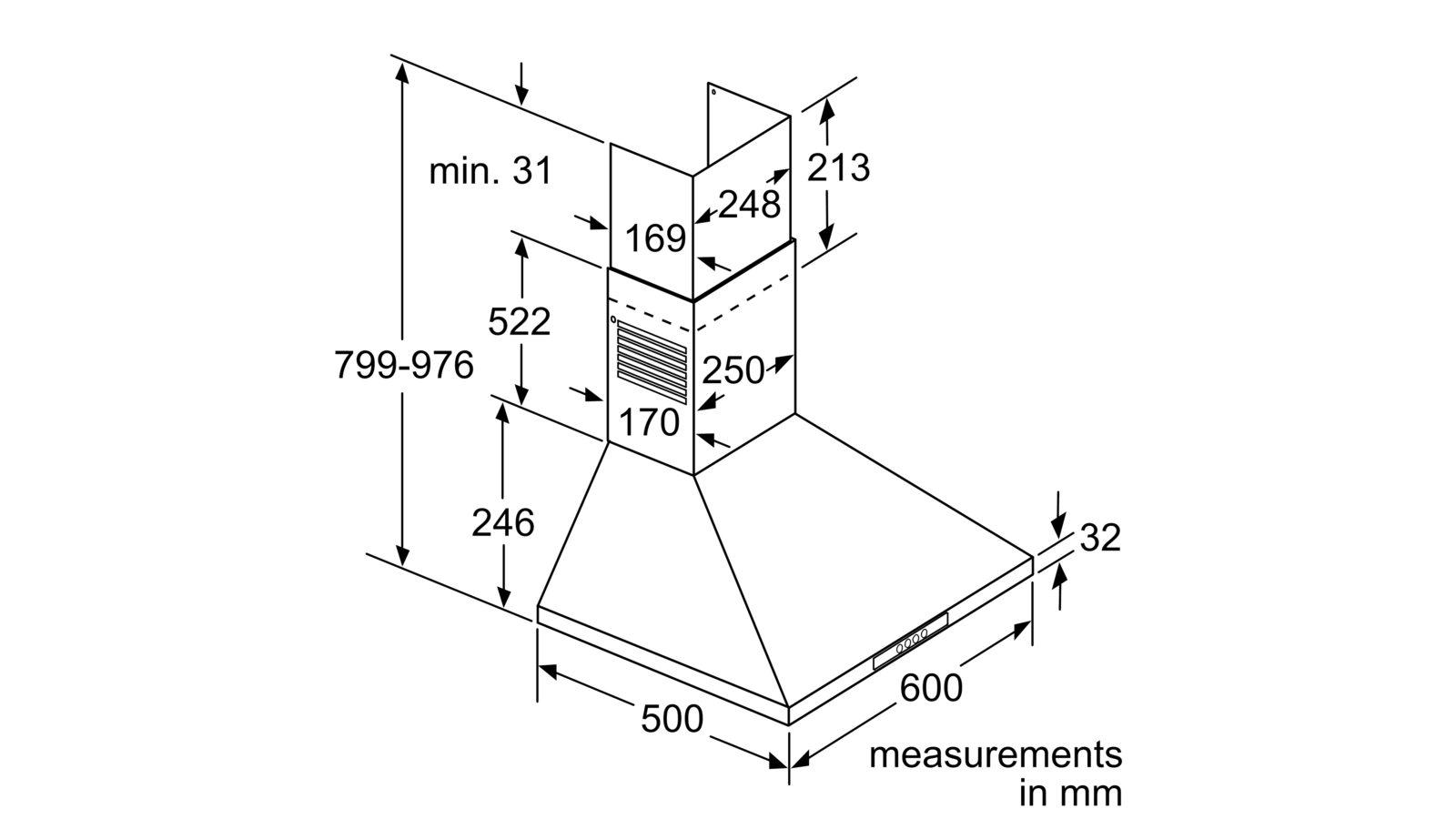 min. 31
213
248
169
522
799-976
250
170
246
32
600
500
measurements
in mm